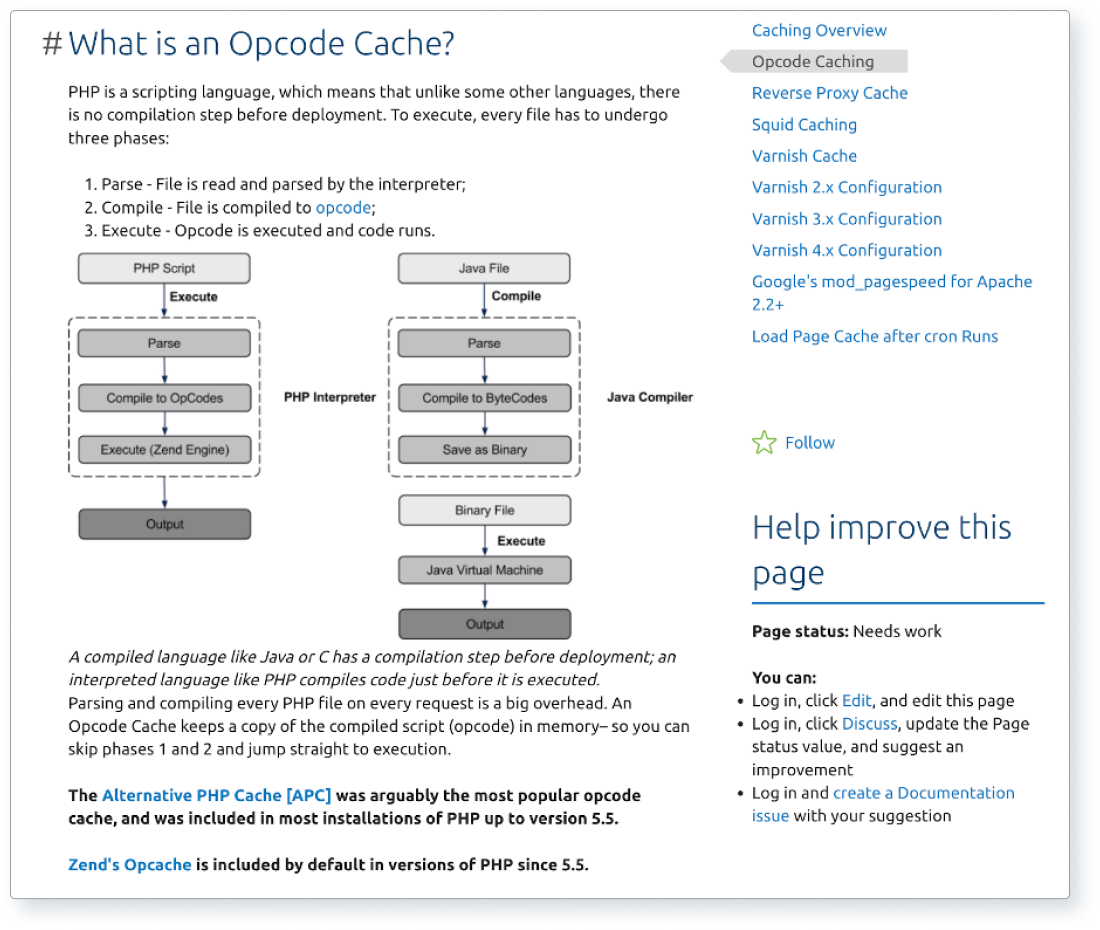 # What is an Opcode Cache?

PHP is a scripting language, which means that unlike some other languages, there is no compilation step before deployment. To execute, every file has to undergo three phases:

1. Parse - File is read and parsed by the interpreter;
2. Compile - File is compiled to opcode;
3. Execute - Opcode is executed and code runs.

PHP Script
Execute
Parse
Compile to OpCodes
Execute (Zend Engine)
PHP Interpreter
Output

Java File
Compile
Parse
Compile to ByteCodes
Save as Binary
Java Compiler
Binary File
Execute
Java Virtual Machine
Output

A compiled language like Java or C has a compilation step before deployment; an interpreted language like PHP compiles code just before it is executed.
Parsing and compiling every PHP file on every request is a big overhead. An Opcode Cache keeps a copy of the compiled script (opcode) in memory– so you can skip phases 1 and 2 and jump straight to execution.

The Alternative PHP Cache [APC] was arguably the most popular opcode cache, and was included in most installations of PHP up to version 5.5.

Zend's Opcache is included by default in versions of PHP since 5.5.

Caching Overview
Opcode Caching
Reverse Proxy Cache
Squid Caching
Varnish Cache
Varnish 2.x Configuration
Varnish 3.x Configuration
Varnish 4.x Configuration
Google's mod_pagespeed for Apache 2.2+
Load Page Cache after cron Runs

Follow

Help improve this page

Page status: Needs work

You can:
• Log in, click Edit, and edit this page
• Log in, click Discuss, update the Page status value, and suggest an improvement
• Log in and create a Documentation issue with your suggestion